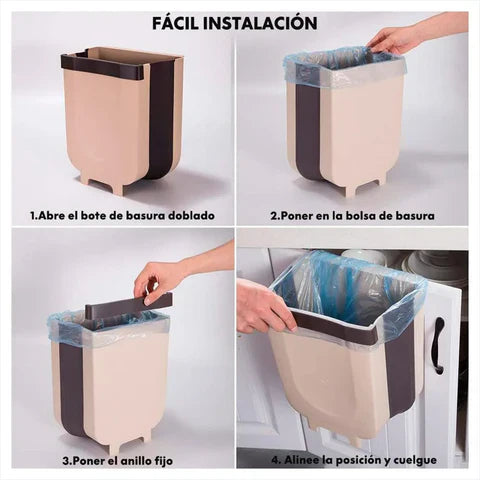 FÁCIL INSTALACIÓN

1.Abre el bote de basura doblado

2.Poner en la bolsa de basura

3.Poner el anillo fijo

4. Alinee la posición y cuelgue