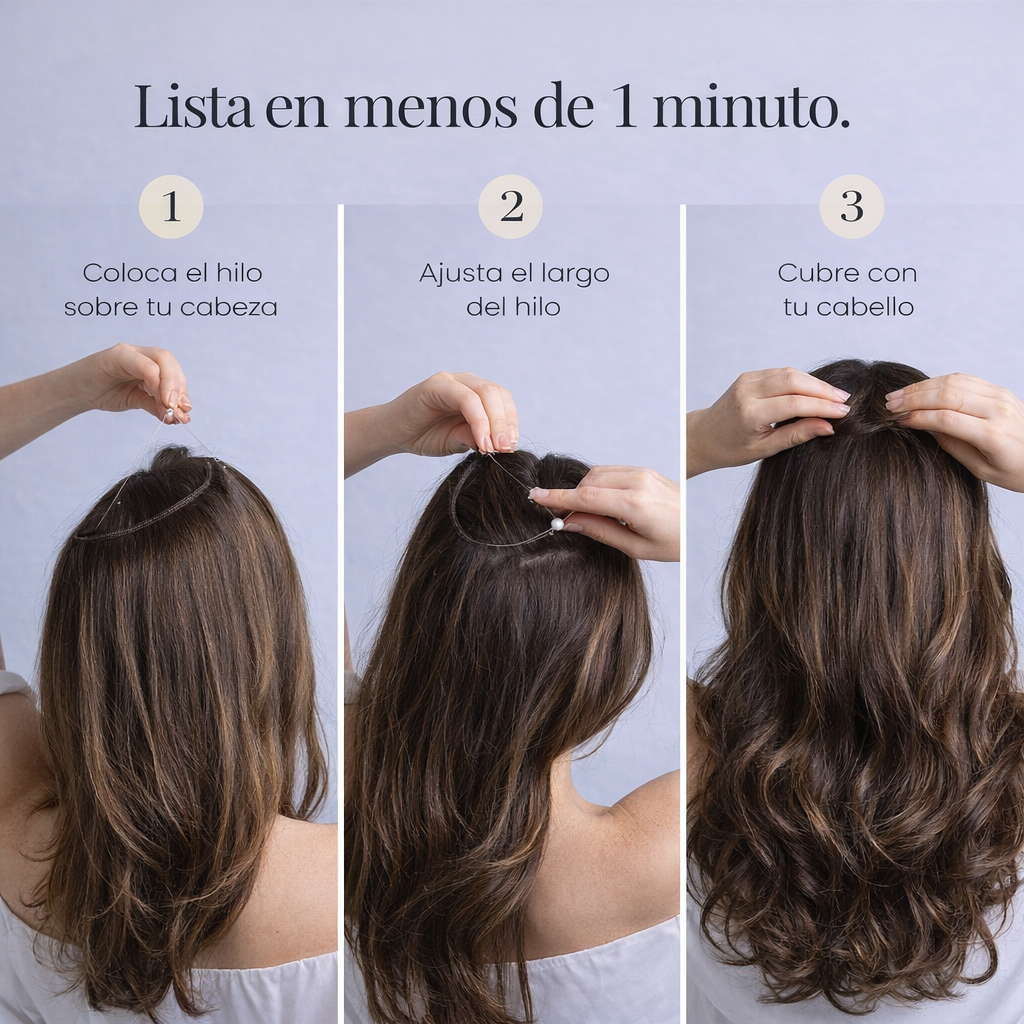 Lista en menos de 1 minuto.

1
Coloca el hilo sobre tu cabeza

2
Ajusta el largo del hilo

3
Cubre con tu cabello