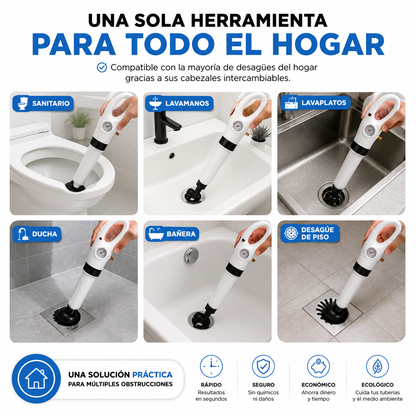 UNA SOLA HERRAMIENTA
PARA TODO EL HOGAR

Compatible con la mayoría de desagües del hogar gracias a sus cabezales intercambiables.

SANITARIO

LAVAMANOS

LAVAPLATOS

DUCHA

BAÑERA

DESAGÜE DE PISO

UNA SOLUCIÓN PRÁCTICA
PARA MÚLTIPLES OBSTRUCCIONES

RÁPIDO
Resultados en segundos

SEGURO
Sin químicos ni daños

ECONÓMICO
Ahorra dinero y tiempo

ECOLÓGICO
Cuida tus tuberías y el medio ambiente