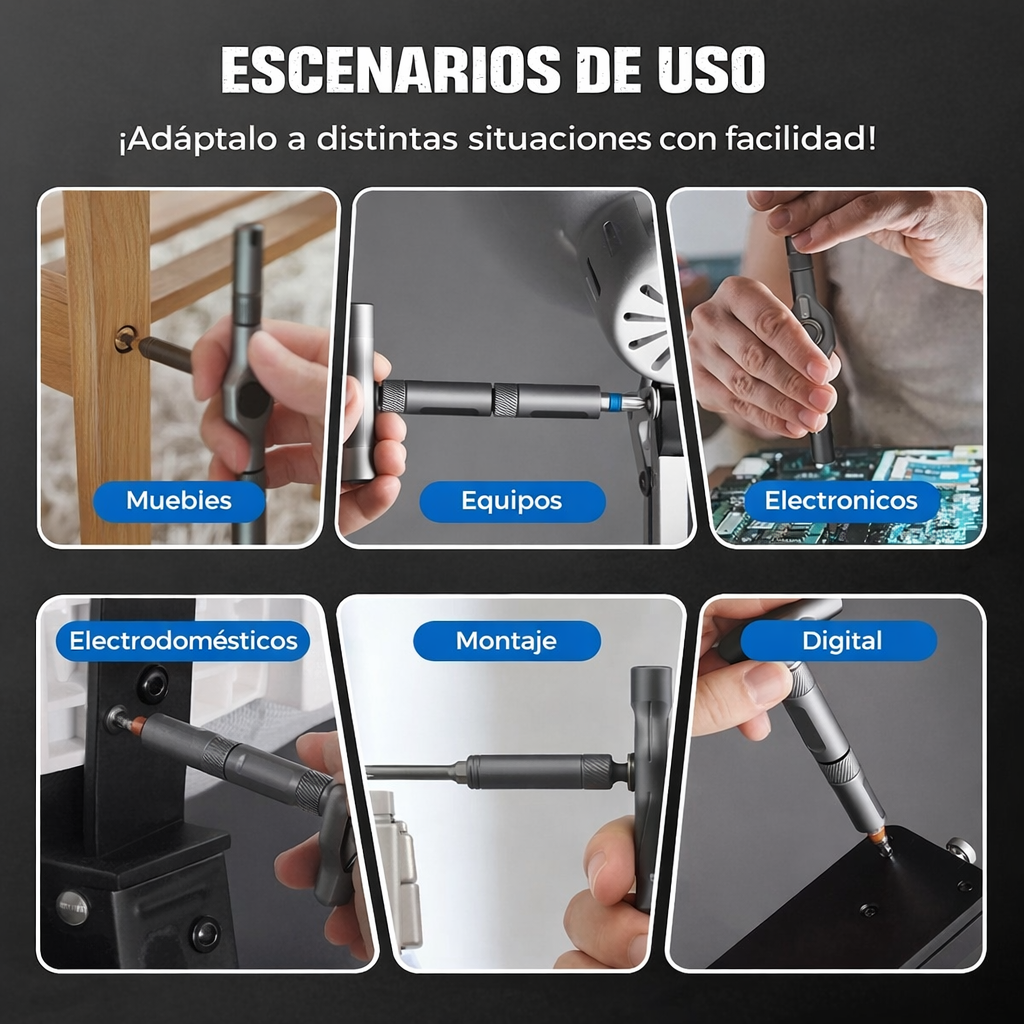 ESCENARIOS DE USO

¡Adáptalo a distintas situaciones con facilidad!

Muebies

Equipos

Electronicos

Electrodomésticos

Montaje

Digital