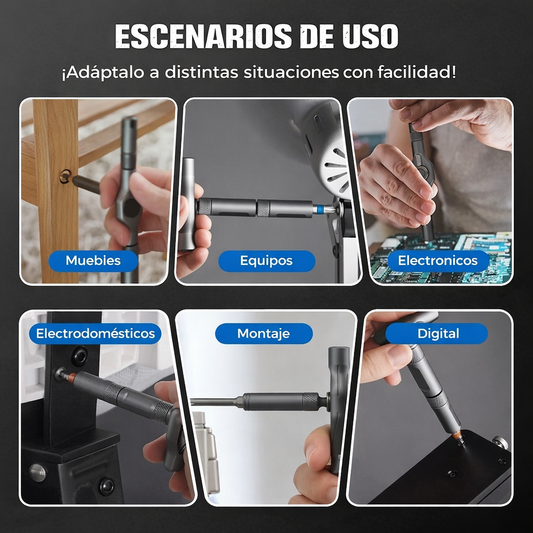 ESCENARIOS DE USO

¡Adáptalo a distintas situaciones con facilidad!

Muebies

Equipos

Electronicos

Electrodomésticos

Montaje

Digital