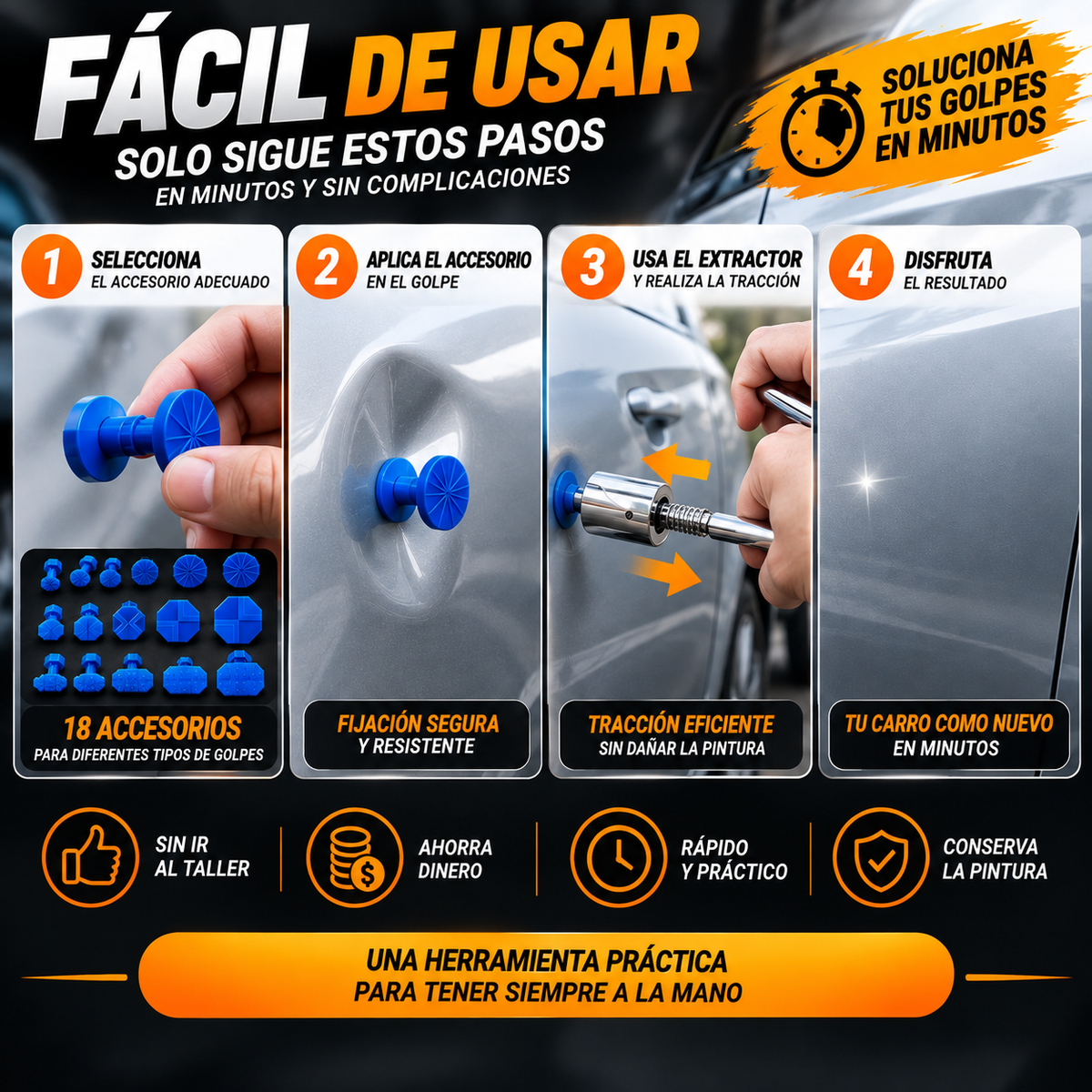 FÁCIL DE USAR
SOLO SIGUE ESTOS PASOS
EN MINUTOS Y SIN COMPLICACIONES

SOLUCIONA TUS GOLPES EN MINUTOS

1 SELECCIONA
EL ACCESORIO ADECUADO

18 ACCESORIOS
PARA DIFERENTES TIPOS DE GOLPES

2 APLICA EL ACCESORIO
EN EL GOLPE

FIJACIÓN SEGURA
Y RESISTENTE

3 USA EL EXTRACTOR
Y REALIZA LA TRACCIÓN

TRACCIÓN EFICIENTE
SIN DAÑAR LA PINTURA

4 DISFRUTA
EL RESULTADO

TU CARRO COMO NUEVO
EN MINUTOS

SIN IR AL TALLER

AHORRA DINERO

RÁPIDO Y PRÁCTICO

CONSERVA LA PINTURA

UNA HERRAMIENTA PRÁCTICA
PARA TENER SIEMPRE A LA MANO