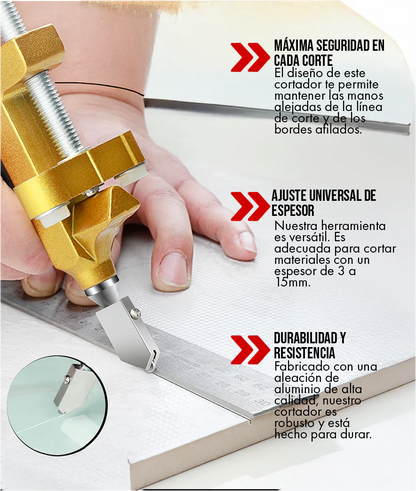 MÁXIMA SEGURIDAD EN CADA CORTE
El diseño de este cortador te permite mantener las manos alejadas de la línea de corte y de los bordes afilados.

AJUSTE UNIVERSAL DE ESPESOR
Nuestra herramienta es versátil. Es adecuada para cortar materiales con un espesor de 3 a 15mm.

DURABILIDAD Y RESISTENCIA
Fabricado con una aleación de aluminio de alta calidad, nuestro cortador es robusto y está hecho para durar.