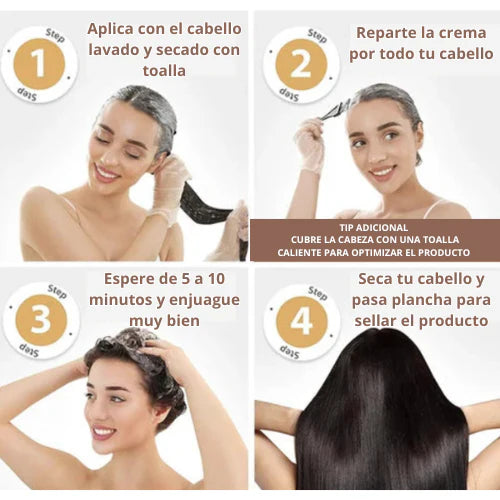 Step
1
Step

Aplica con el cabello lavado y secado con toalla

Step
2
Step

Reparte la crema por todo tu cabello

TIP ADICIONAL
CUBRE LA CABEZA CON UNA TOALLA CALIENTE PARA OPTIMIZAR EL PRODUCTO

Step
3
Step

Espere de 5 a 10 minutos y enjuague muy bien

Step
4
Step

Seca tu cabello y pasa plancha para sellar el producto