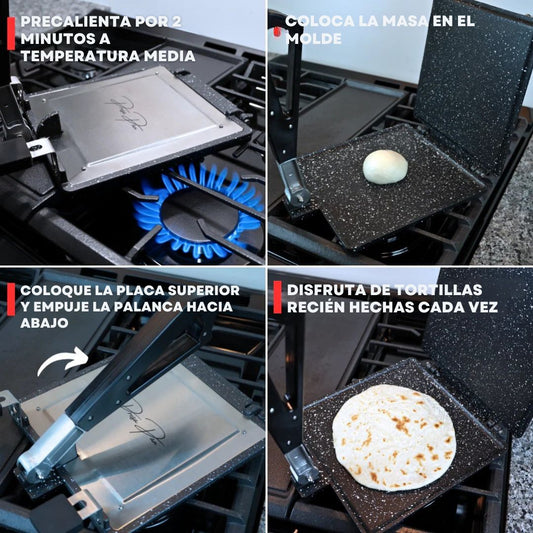 PRECALIENTA POR 2 MINUTOS A TEMPERATURA MEDIA

COLOCA LA MASA EN EL MOLDE

COLOQUE LA PLACA SUPERIOR Y EMPUJE LA PALANCA HACIA ABAJO

DISFRUTA DE TORTILLAS RECIÉN HECHAS CADA VEZ